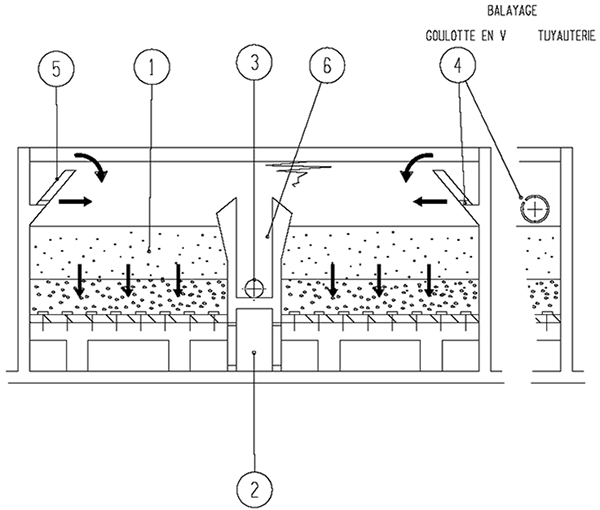 BALAYAGE

GOULOTTE EN V TUYAUTERIE

5

1

3

6

4

2