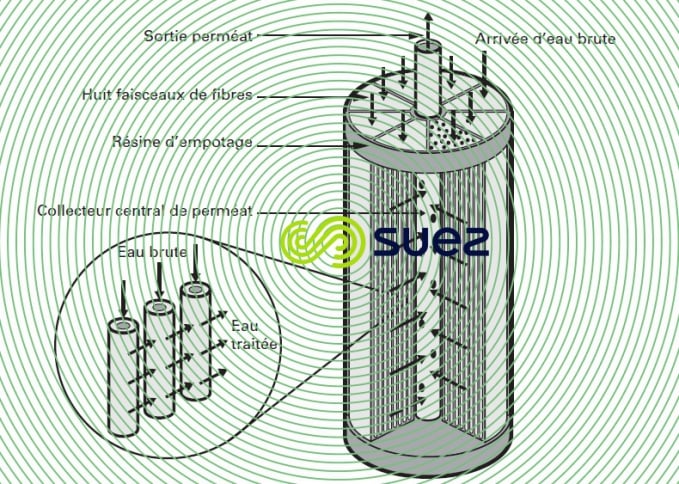 Sortie perméat

Arrivée d'eau brute

Huit faisceaux de fibres

Résine d'empotage

Collecteur central de perméat

suez

Eau brute

Eau traitée